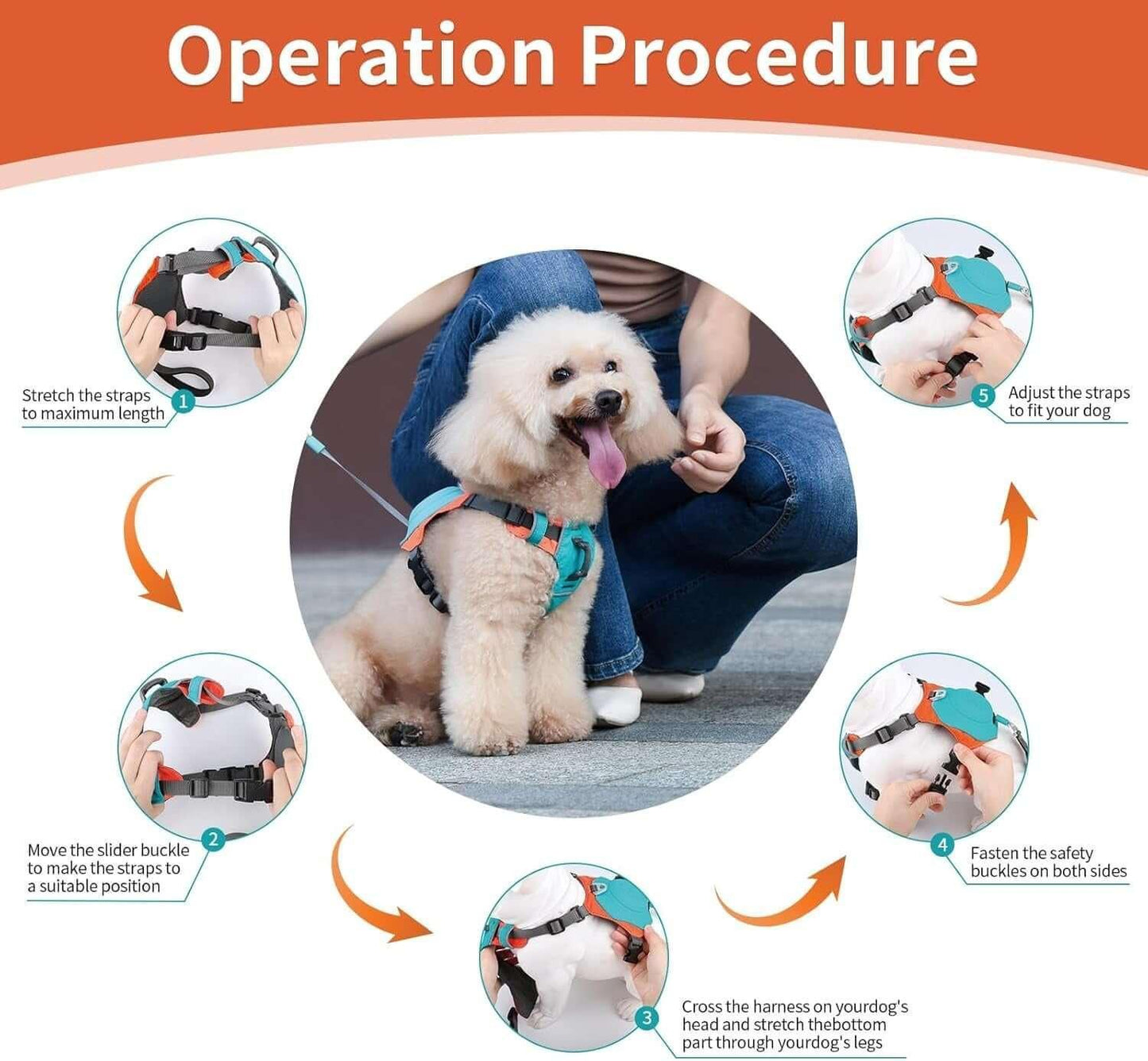 Operation Procedure

1 Stretch the straps to maximum length

2 Move the slider buckle to make the straps to a suitable position

3 Cross the harness on yourdog's head and stretch thebottom part through yourdog's legs

4 Fasten the safety buckles on both sides

5 Adjust the straps to fit your dog