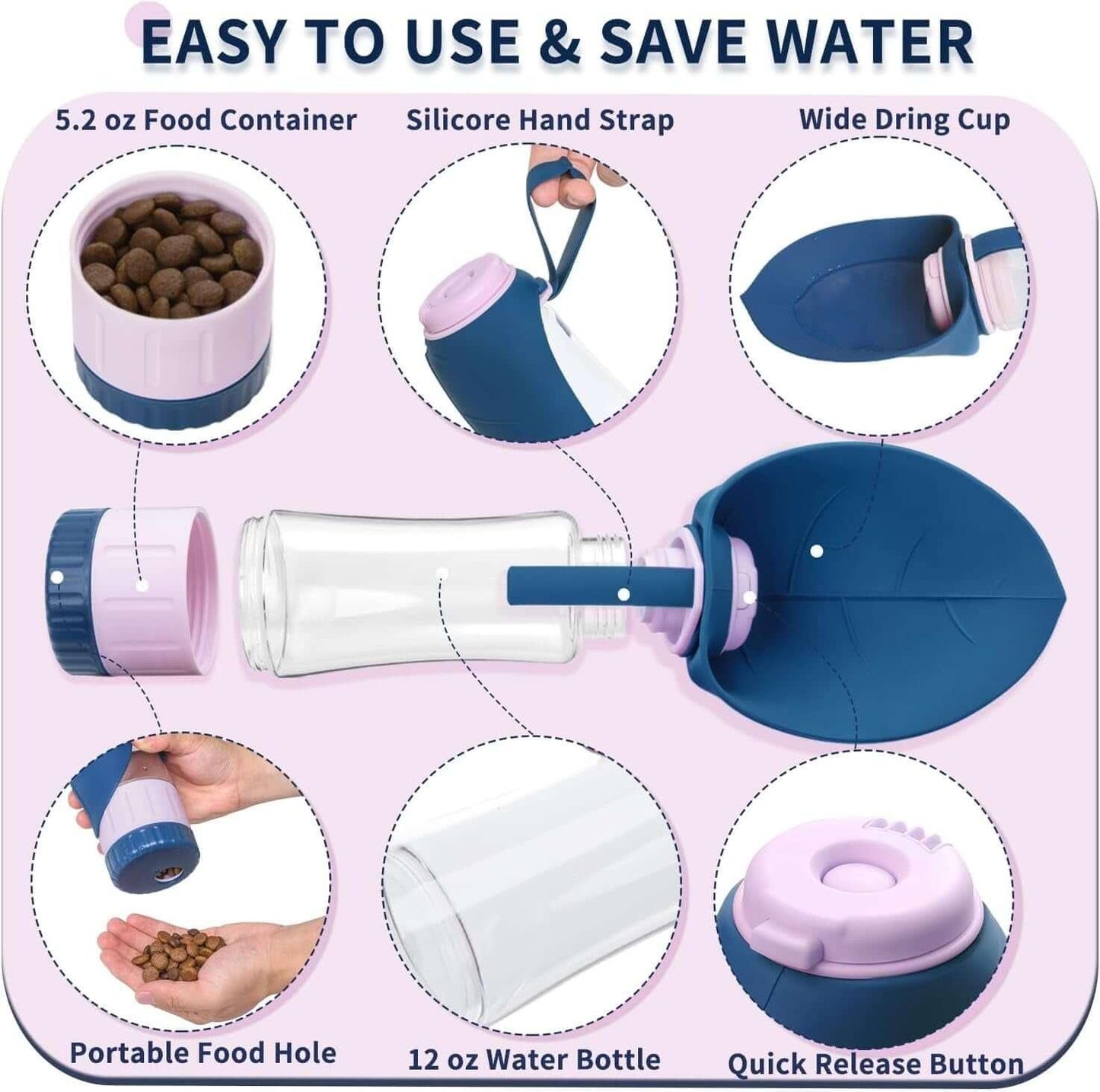 EASY TO USE & SAVE WATER

5.2 oz Food Container

Silicore Hand Strap

Wide Dring Cup

Portable Food Hole

12 oz Water Bottle

Quick Release Button