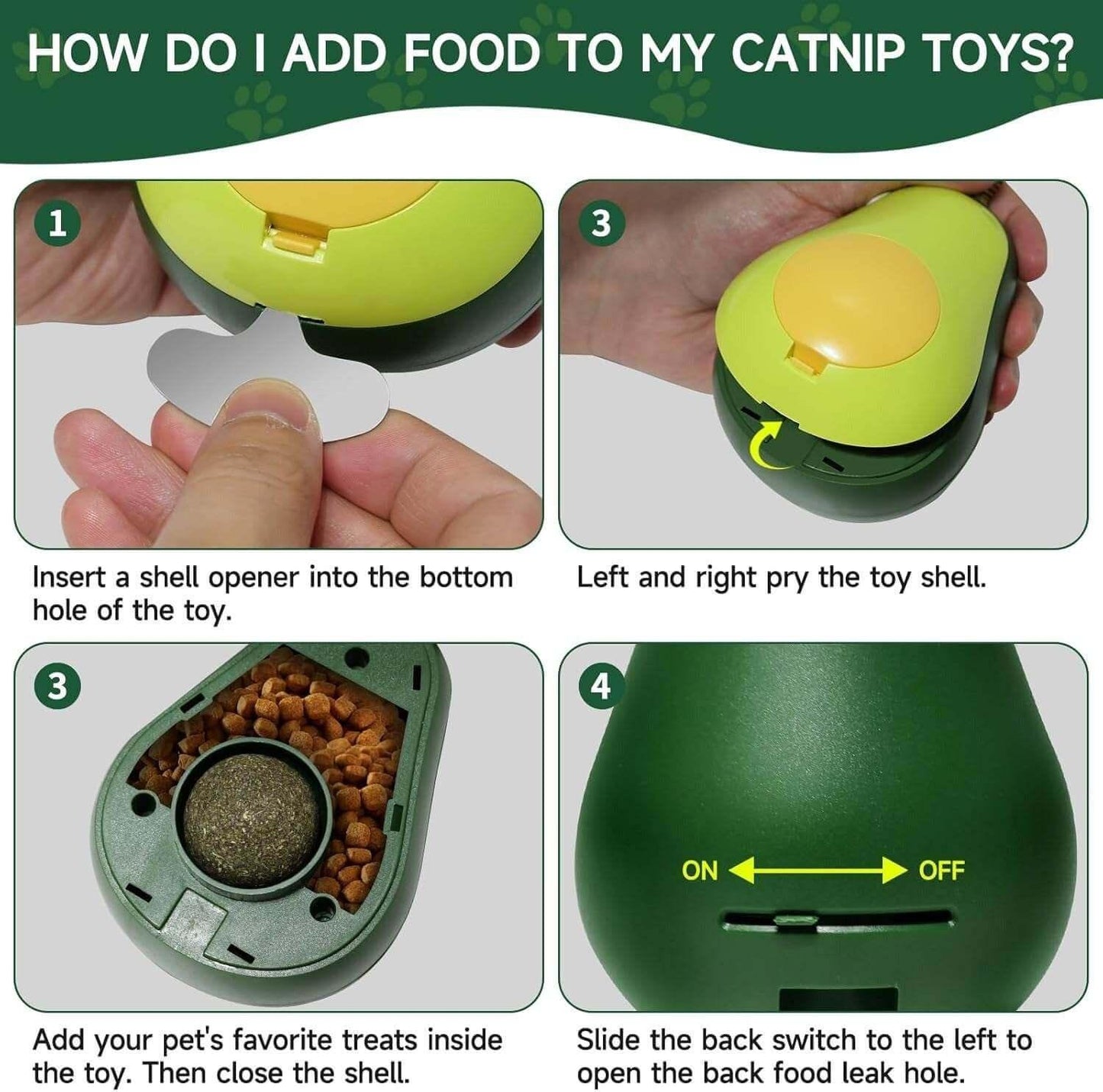 HOW DO I ADD FOOD TO MY CATNIP TOYS?

1

Insert a shell opener into the bottom hole of the toy.

3

Left and right pry the toy shell.

3

Add your pet's favorite treats inside the toy. Then close the shell.

4

ON OFF

Slide the back switch to the left to open the back food leak hole.