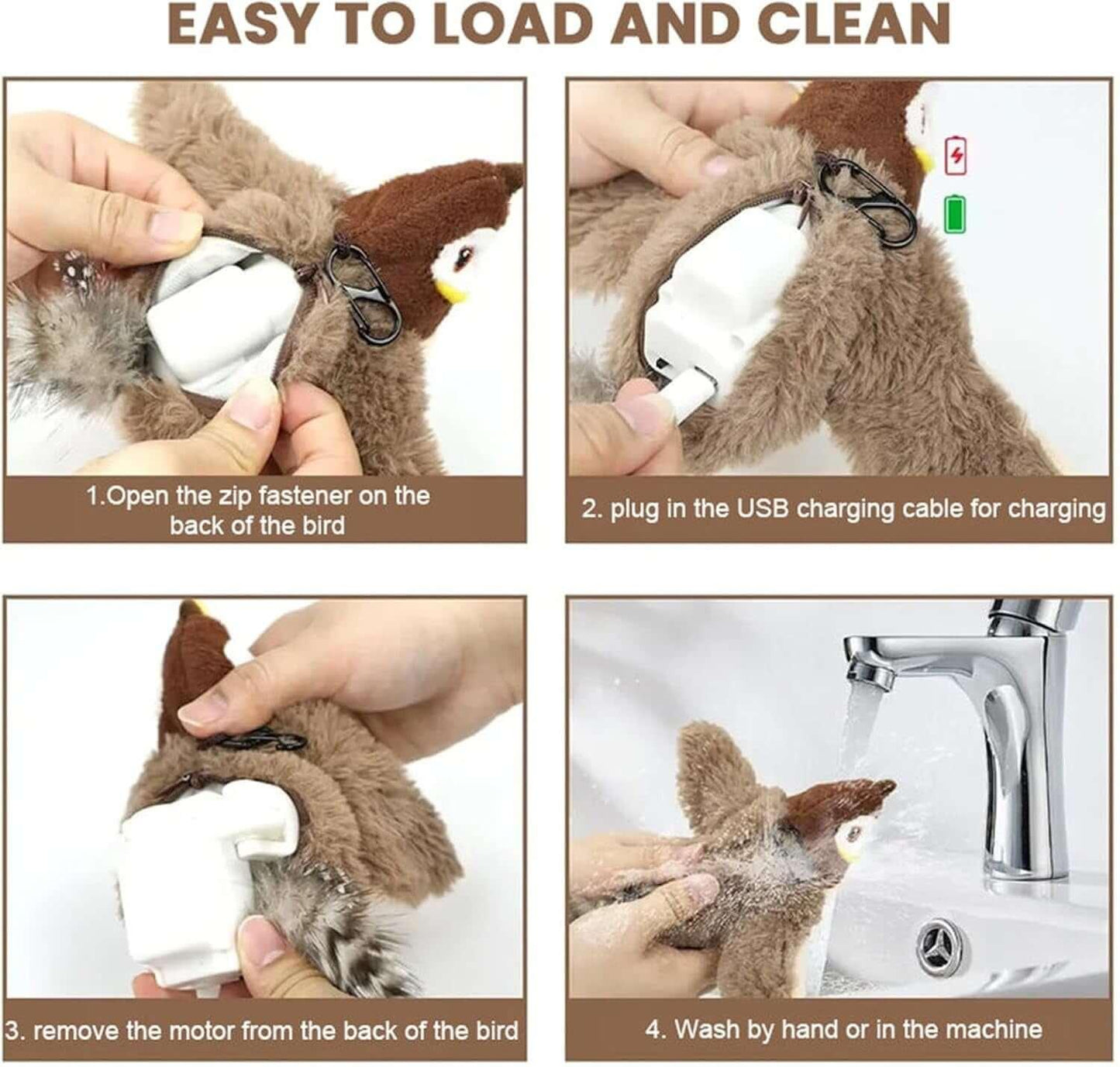 EASY TO LOAD AND CLEAN

1.Open the zip fastener on the back of the bird

2. plug in the USB charging cable for charging

3. remove the motor from the back of the bird

4. Wash by hand or in the machine