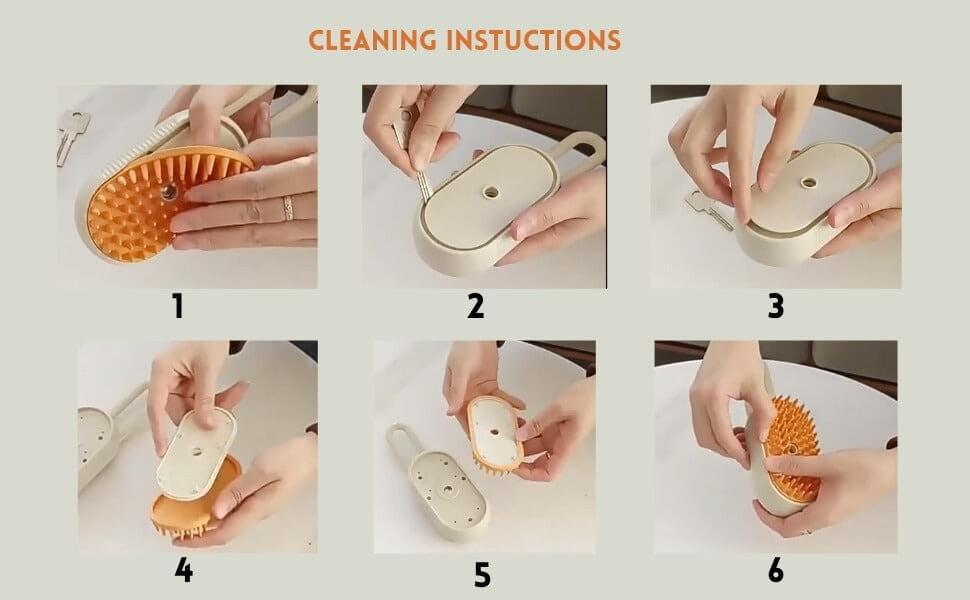 CLEANING INSTUCTIONS

1

2

3

4

5

6